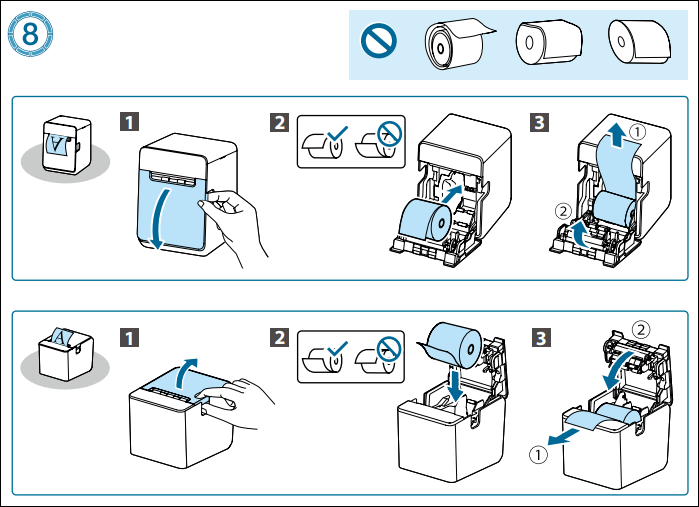 8

A

1

2

3

①

②

A

1

2

3

②

①